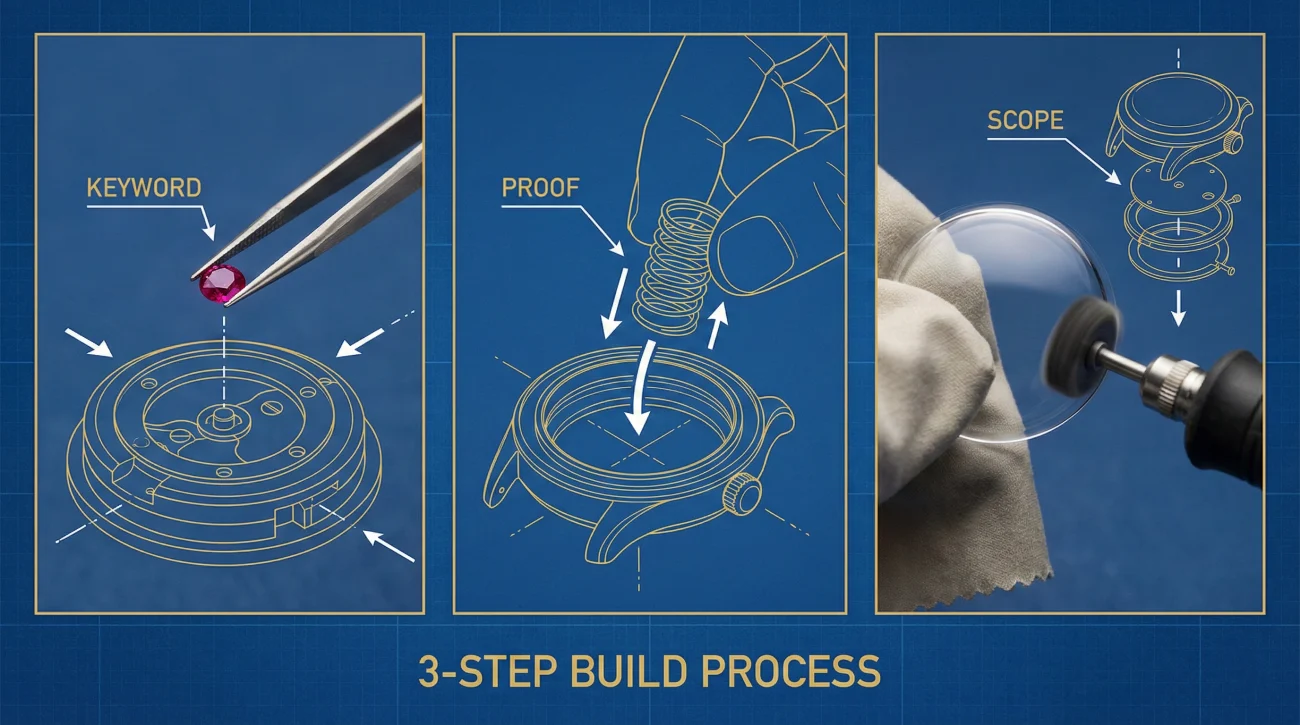 KEYWORD

PROOF

SCOPE

3-STEP BUILD PROCESS